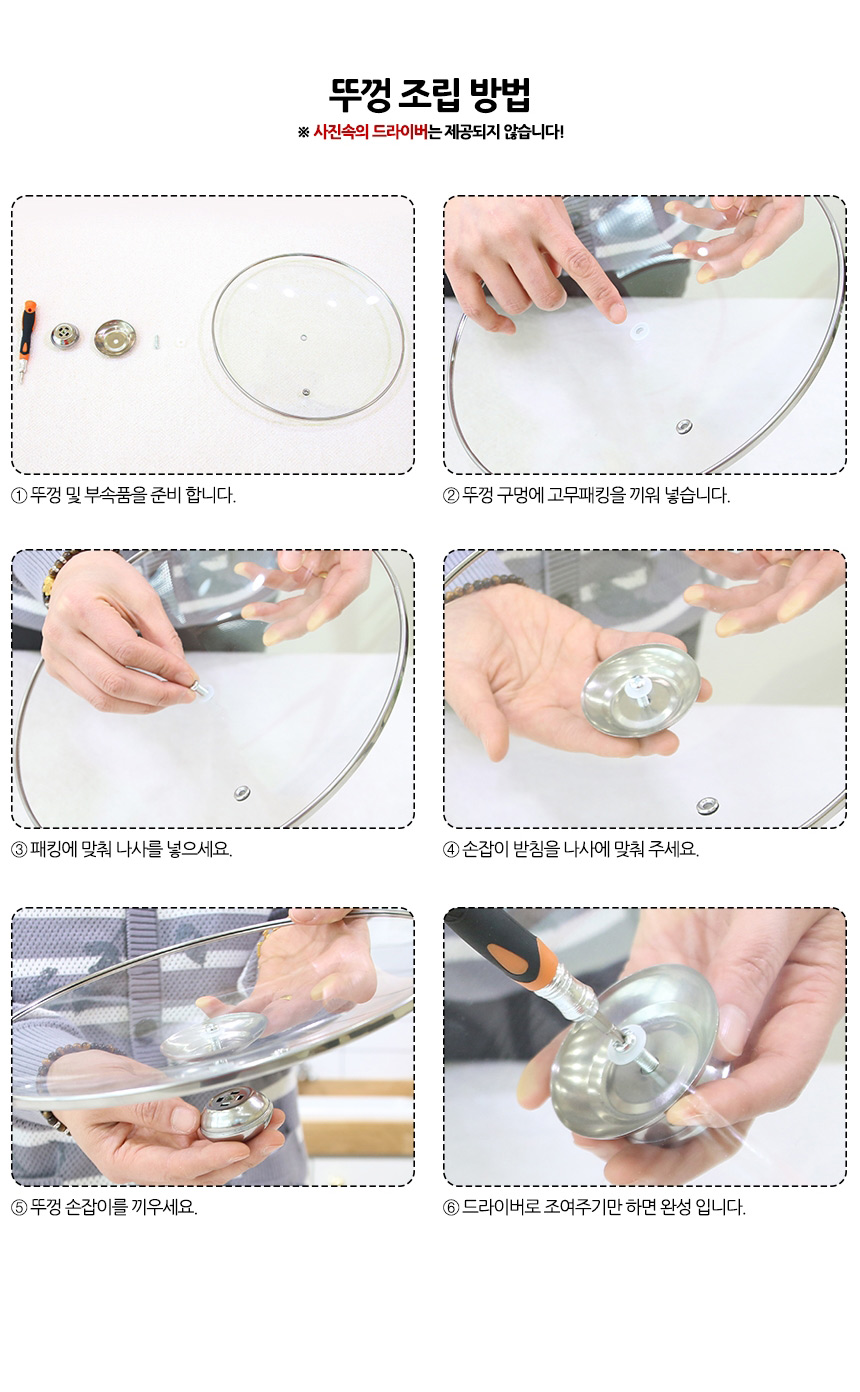 뚜껑 조립 방법

※ 사진속의 드라이버는 제공되지 않습니다!

① 뚜껑 및 부속품을 준비 합니다.

② 뚜껑 구멍에 고무패킹을 끼워 넣습니다.

③ 패킹에 맞춰 나사를 넣으세요.

④ 손잡이 받침을 나사에 맞춰 주세요.

⑤ 뚜껑 손잡이를 끼우세요.

⑥ 드라이버로 조여주기만 하면 완성 입니다.